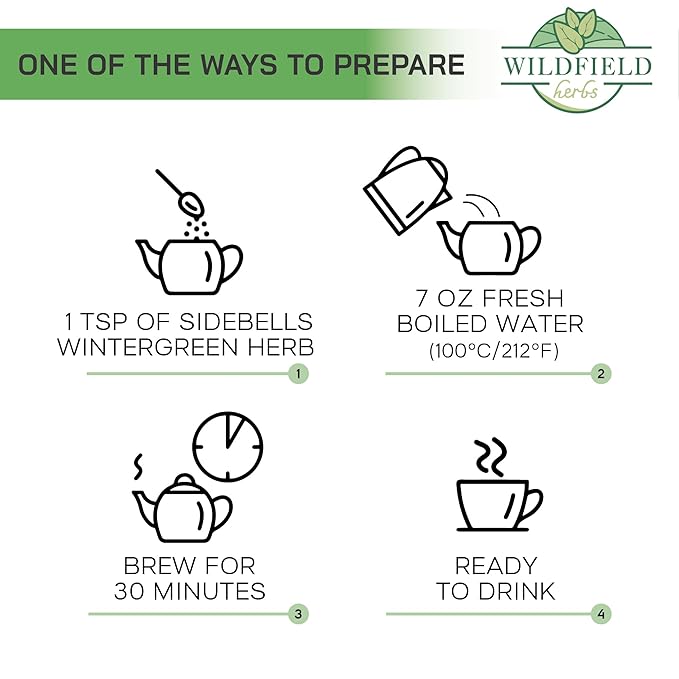 ONE OF THE WAYS TO PREPARE

WILDFIELD
herbs

1 TSP OF SIDEBELLS WINTERGREEN HERB

1

7 OZ FRESH BOILED WATER (100°C/212°F)

2

BREW FOR 30 MINUTES

3

READY TO DRINK

4