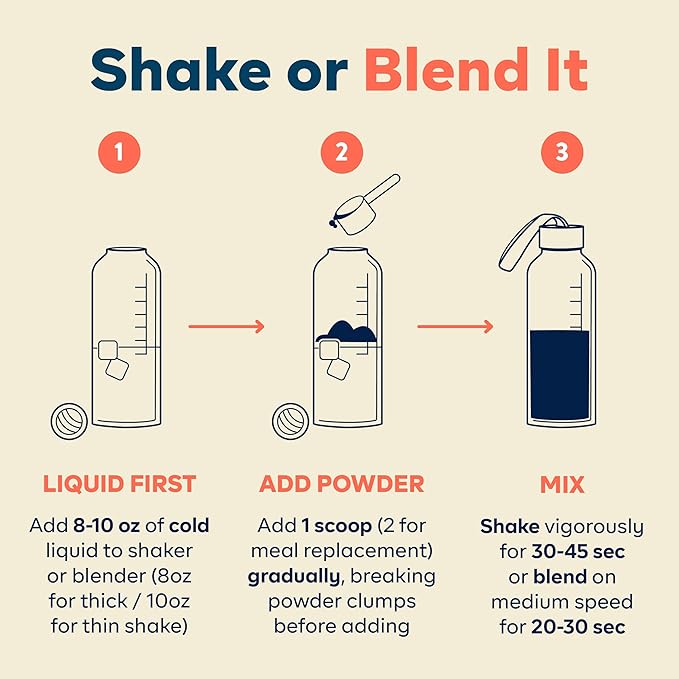 Shake or Blend It

1

LIQUID FIRST

Add 8-10 oz of cold liquid to shaker or blender (8oz for thick / 10oz for thin shake)

2

ADD POWDER

Add 1 scoop (2 for meal replacement) gradually, breaking powder clumps before adding

3

MIX

Shake vigorously for 30-45 sec or blend on medium speed for 20-30 sec