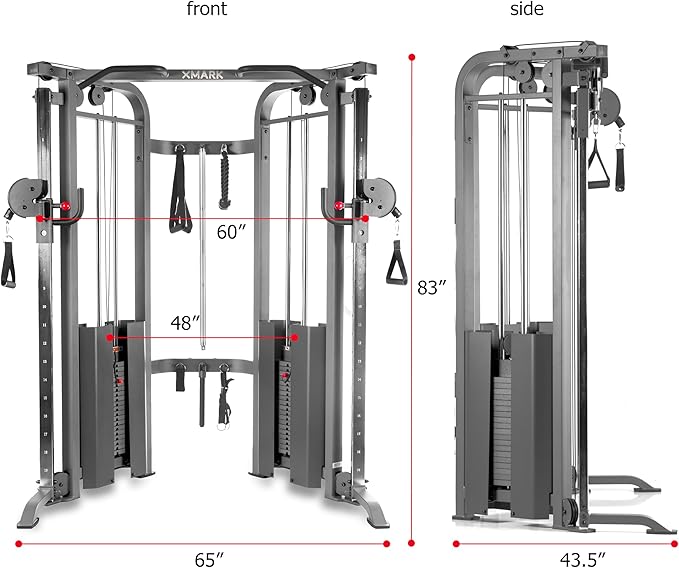 front

side

XMARK

60″

48″

83″

65″

43.5″