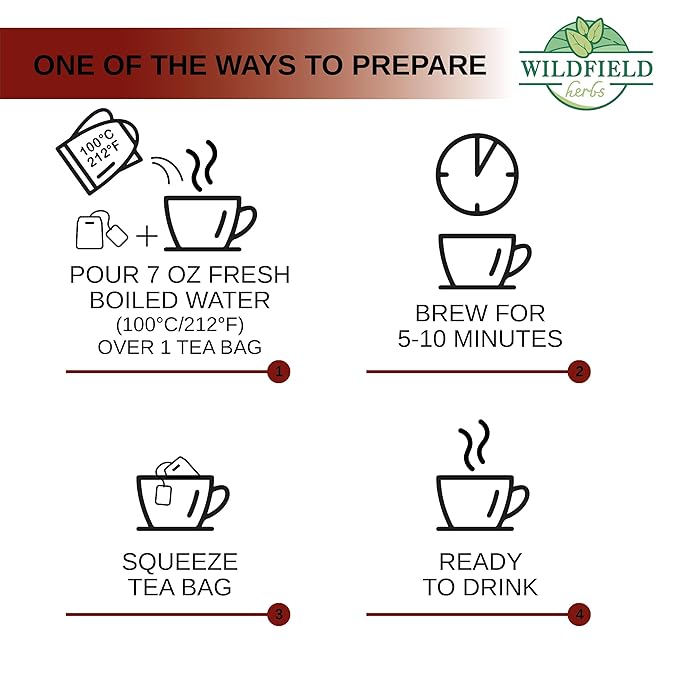 ONE OF THE WAYS TO PREPARE

WILDFIELD
herbs

100°C
212°F

POUR 7 OZ FRESH BOILED WATER
(100°C/212°F)
OVER 1 TEA BAG

1

BREW FOR
5-10 MINUTES

2

SQUEEZE
TEA BAG

3

READY
TO DRINK

4