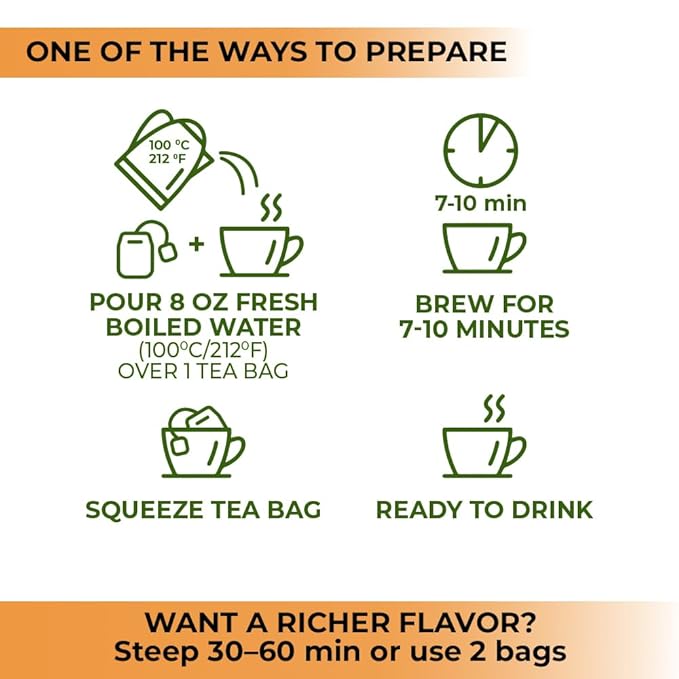 ONE OF THE WAYS TO PREPARE

100 °C
212 °F

+

POUR 8 OZ FRESH BOILED WATER
(100°C/212°F)
OVER 1 TEA BAG

7-10 min

BREW FOR 7-10 MINUTES

SQUEEZE TEA BAG

READY TO DRINK

WANT A RICHER FLAVOR?
Steep 30–60 min or use 2 bags