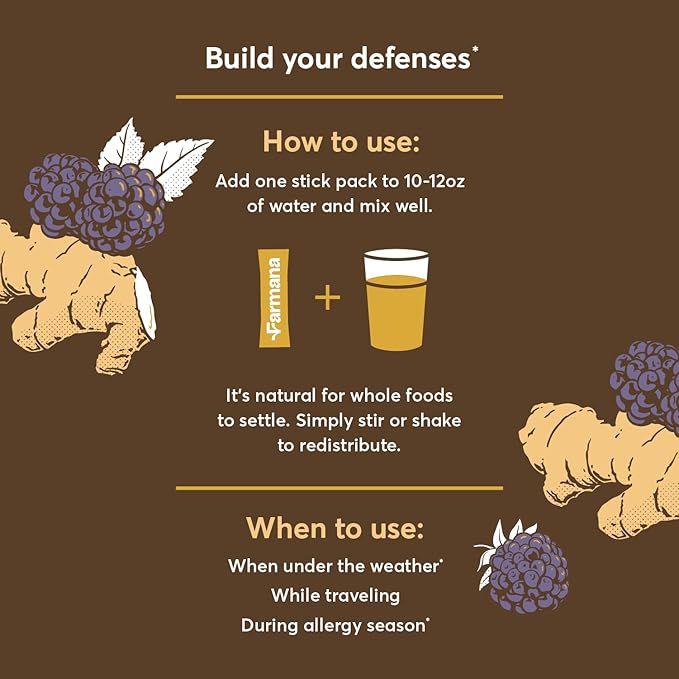 Build your defenses*

How to use:

Add one stick pack to 10-12oz of water and mix well.

Farmana

+

It's natural for whole foods to settle. Simply stir or shake to redistribute.

When to use:

When under the weather*

While traveling

During allergy season*