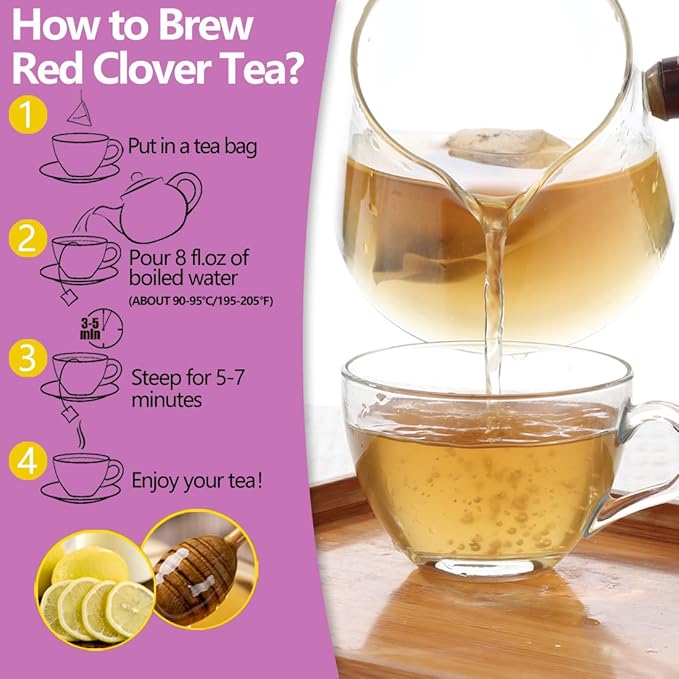 How to Brew Red Clover Tea?

1
Put in a tea bag

2
Pour 8 fl.oz of boiled water
(ABOUT 90-95°C/195-205°F)

3-5 min

3
Steep for 5-7 minutes

4
Enjoy your tea!