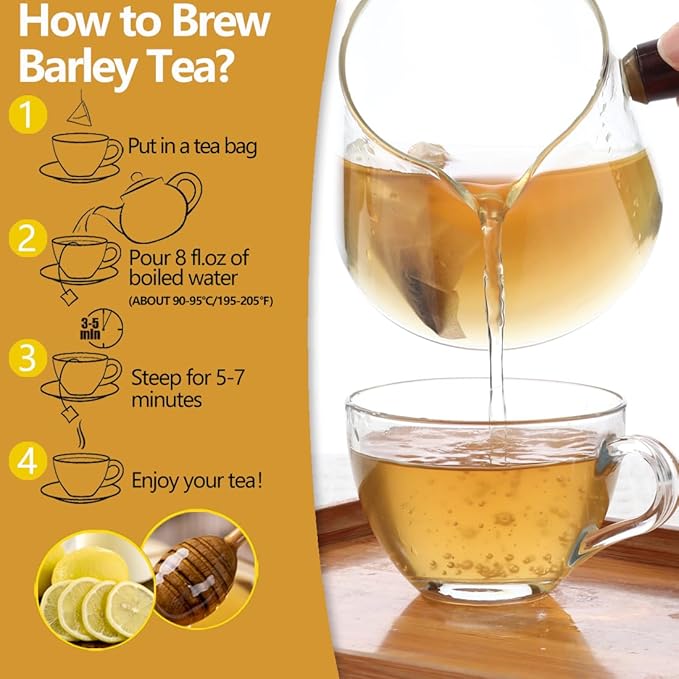 How to Brew Barley Tea?

1

Put in a tea bag

2

Pour 8 fl.oz of boiled water

(ABOUT 90-95°C/195-205°F)

3-5 min

3

Steep for 5-7 minutes

4

Enjoy your tea!