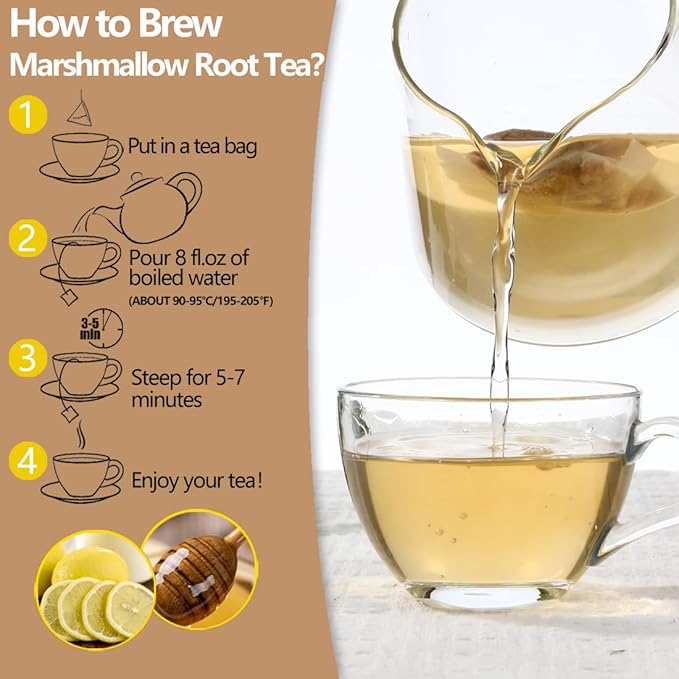 How to Brew
Marshmallow Root Tea?

1 Put in a tea bag

2 Pour 8 fl.oz of boiled water
(ABOUT 90-95°C/195-205°F)

3-5 min

3 Steep for 5-7 minutes

4 Enjoy your tea!