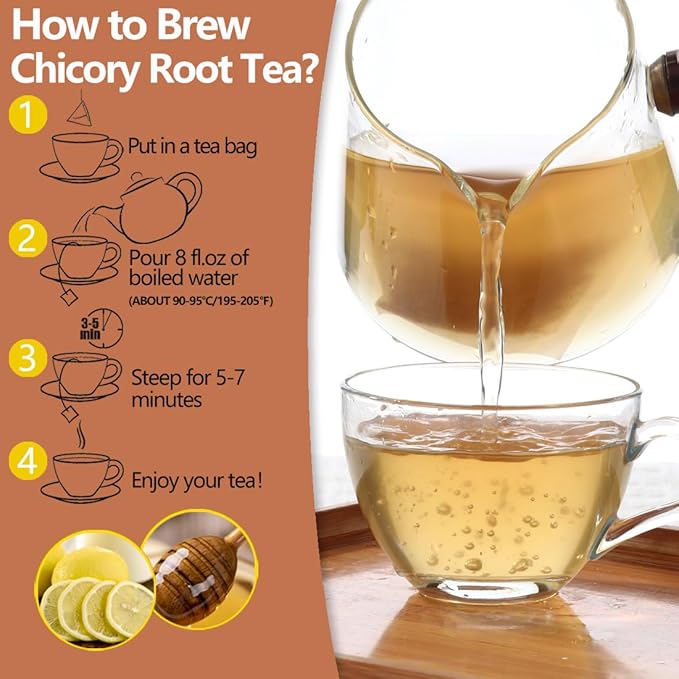 How to Brew Chicory Root Tea?

1

Put in a tea bag

2

Pour 8 fl.oz of boiled water

(ABOUT 90-95°C/195-205°F)

3-5 min

3

Steep for 5-7 minutes

4

Enjoy your tea!