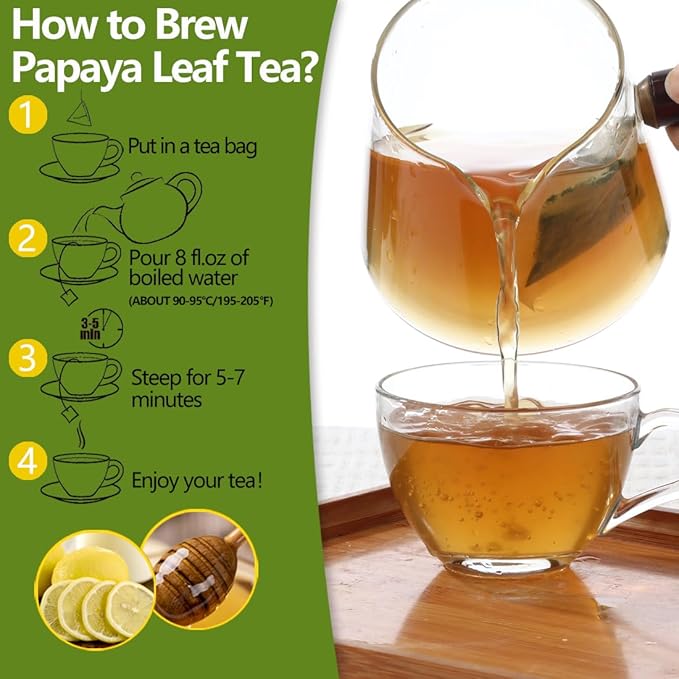 How to Brew Papaya Leaf Tea?

1

Put in a tea bag

2

Pour 8 fl.oz of boiled water

(ABOUT 90-95°C/195-205°F)

3-5 min

3

Steep for 5-7 minutes

4

Enjoy your tea!