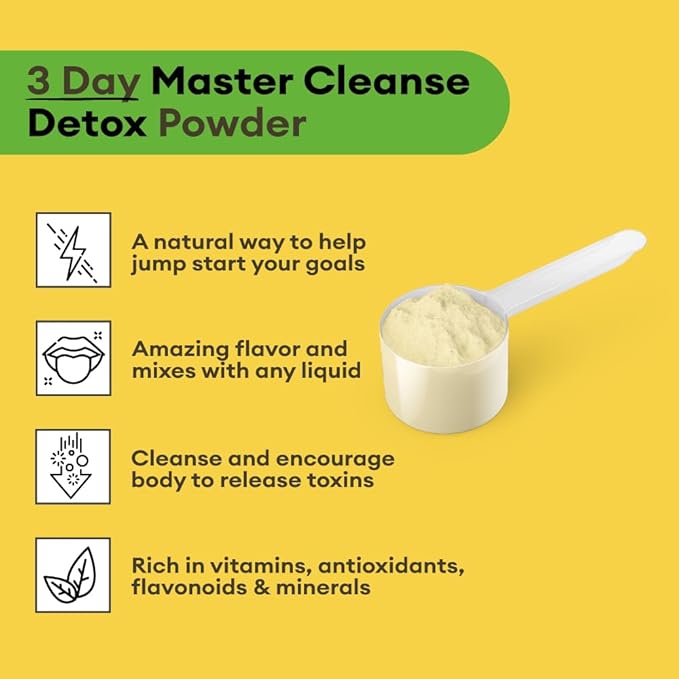 3 Day Master Cleanse Detox Powder

A natural way to help jump start your goals

Amazing flavor and mixes with any liquid

Cleanse and encourage body to release toxins

Rich in vitamins, antioxidants, flavonoids & minerals